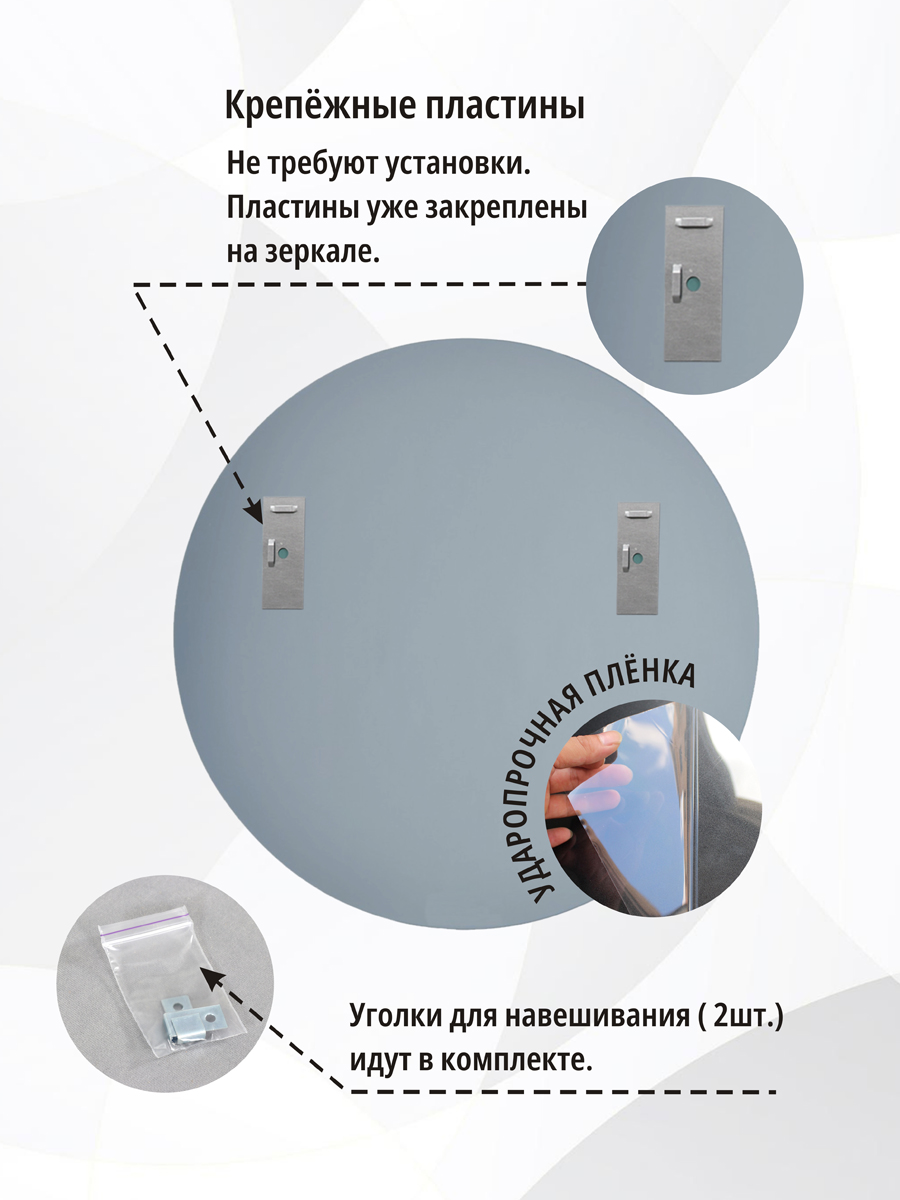 Крепёжные пластины

Не требуют установки. Пластины уже закреплены на зеркале.

УДАРОПРОЧНАЯ ПЛЁНКА

Уголки для навешивания ( 2шт.) идут в комплекте.